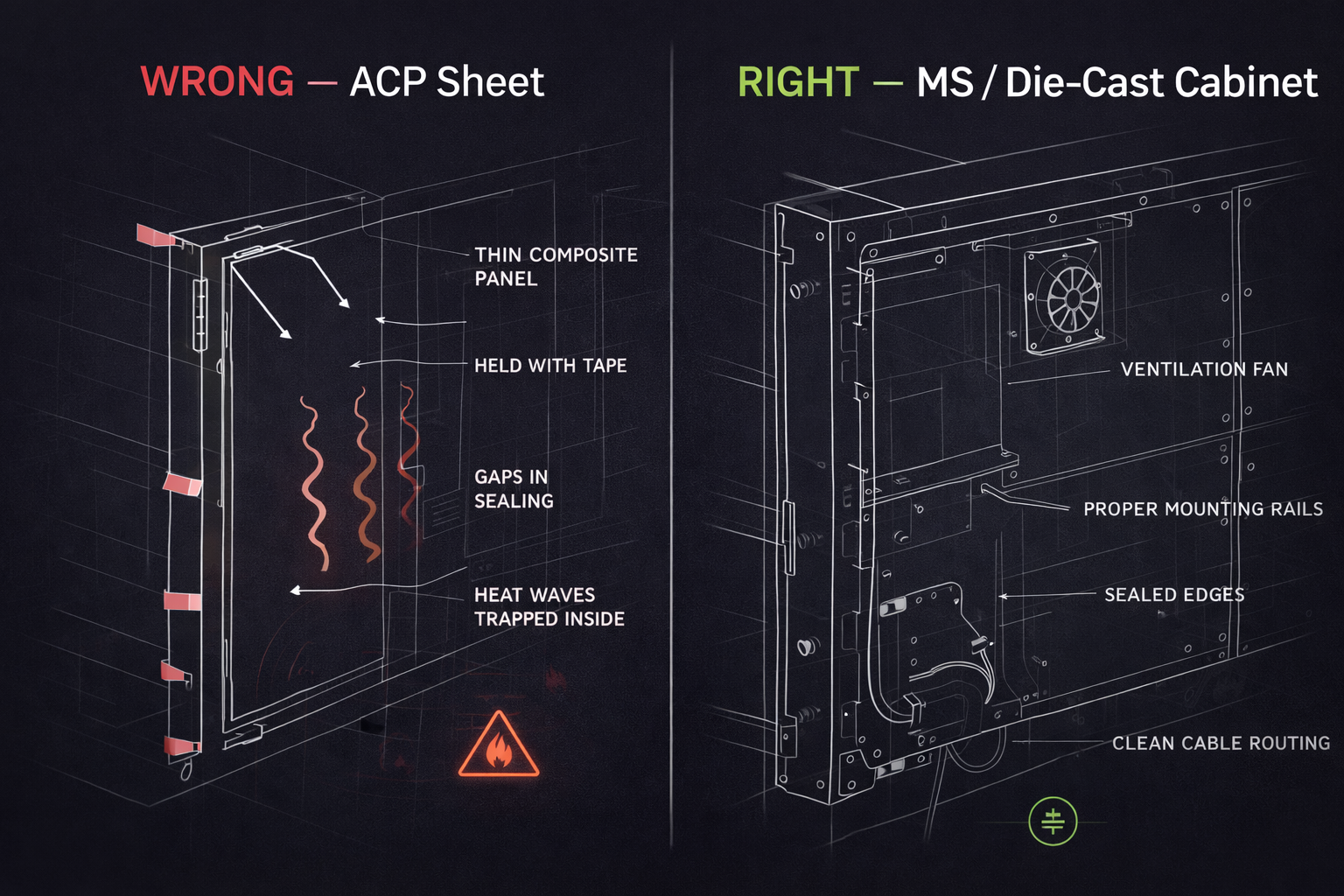 WRONG — ACP Sheet

THIN COMPOSITE PANEL

HELD WITH TAPE

GAPS IN SEALING

HEAT WAVES TRAPPED INSIDE

RIGHT — MS / Die-Cast Cabinet

VENTILATION FAN

PROPER MOUNTING RAILS

SEALED EDGES

CLEAN CABLE ROUTING